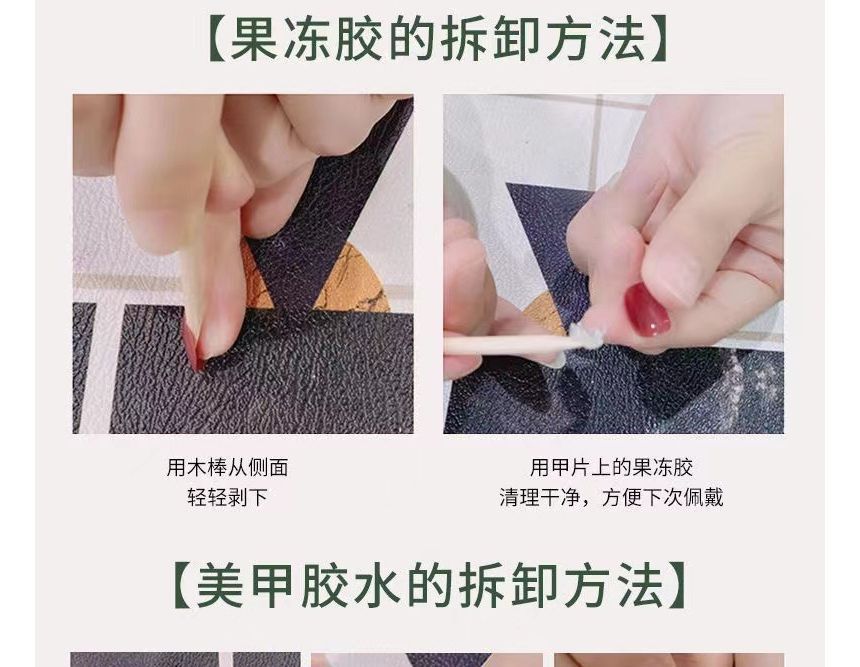 【果冻胶的拆卸方法】

用木棒从侧面
轻轻剥下

用甲片上的果冻胶
清理干净，方便下次佩戴

【美甲胶水的拆卸方法】