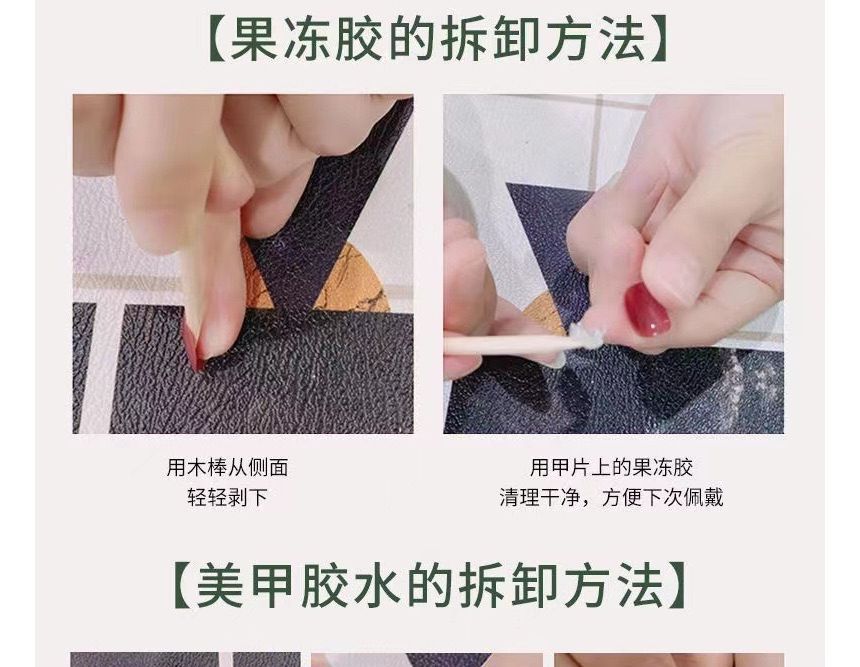 【果冻胶的拆卸方法】

用木棒从侧面
轻轻剥下

用甲片上的果冻胶
清理干净，方便下次佩戴

【美甲胶水的拆卸方法】